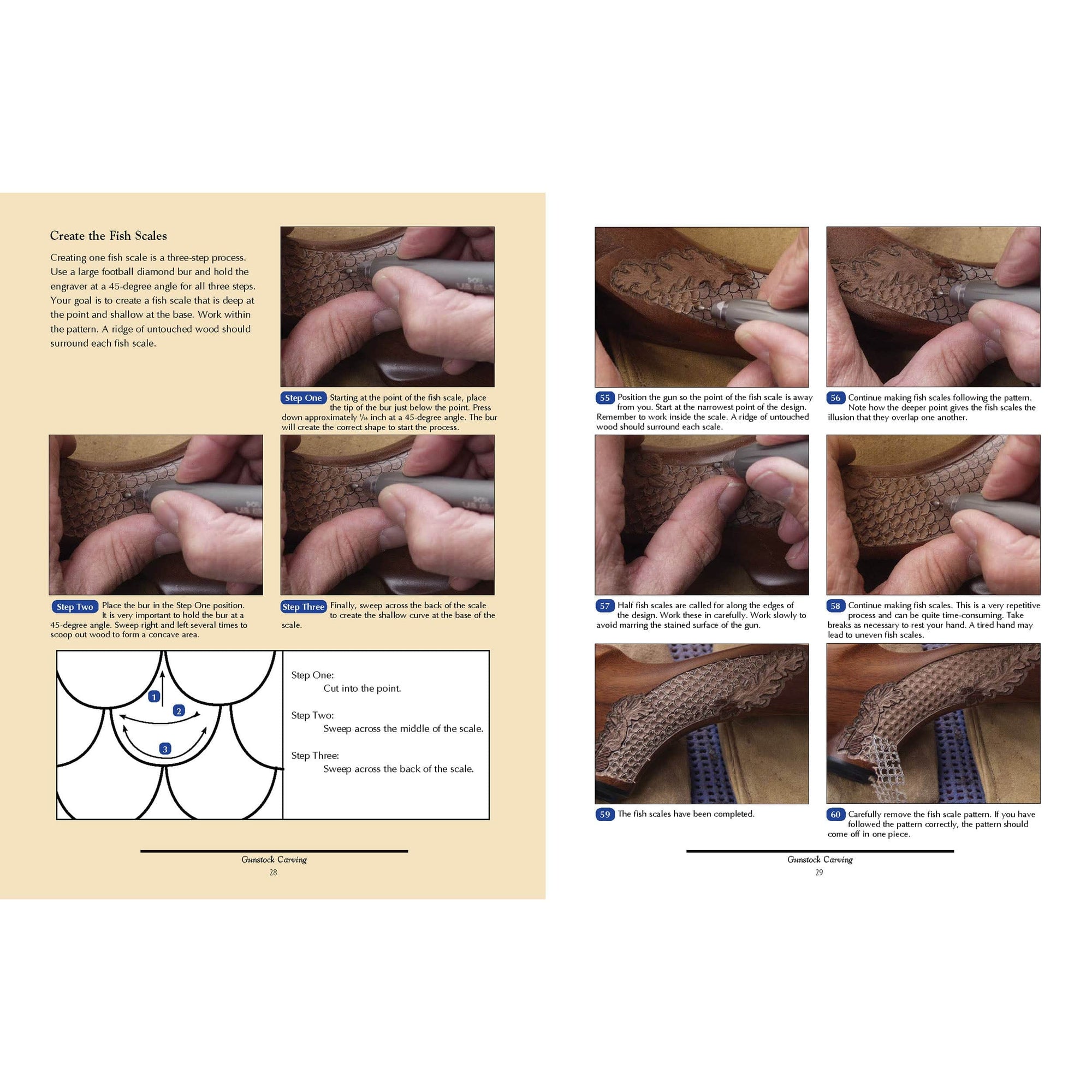 Create the Fish Scales

Creating one fish scale is a three-step process. Use a large football diamond bur and hold the engraver at a 45-degree angle for all three steps. Your goal is to create a fish scale that is deep at the point and shallow at the base. Work within the pattern. A ridge of untouched wood should surround each fish scale.

Step One Starting at the point of the fish scale, place the tip of the bur just below the point. Press down approximately $\frac{1}{16}$ inch at a 45-degree angle. The bur will create the correct shape to start the process.

Step Two Place the bur in the Step One position. It is very important to hold the bur at a 45-degree angle. Sweep right and left several times to scoop out wood to form a concave area.

Step Three Finally, sweep across the back of the scale to create the shallow curve at the base of the scale.

1 2 3

Step One:
Cut into the point.

Step Two:
Sweep across the middle of the scale.

Step Three:
Sweep across the back of the scale.

Gunstock Carving
28

55 Position the gun so the point of the fish scale is away from you. Start at the narrowest point of the design. Remember to work inside the scale. A ridge of untouched wood should surround each scale.

56 Continue making fish scales following the pattern. Note how the deeper point gives the fish scales the illusion that they overlap one another.

57 Half fish scales are called for along the edges of the design. Work these in carefully. Work slowly to avoid marring the stained surface of the gun.

58 Continue making fish scales. This is a very repetitive process and can be quite time-consuming. Take breaks as necessary to rest your hand. A tired hand may lead to uneven fish scales.

59 The fish scales have been completed.

60 Carefully remove the fish scale pattern. If you have followed the pattern correctly, the pattern should come off in one piece.

Gunstock Carving
29