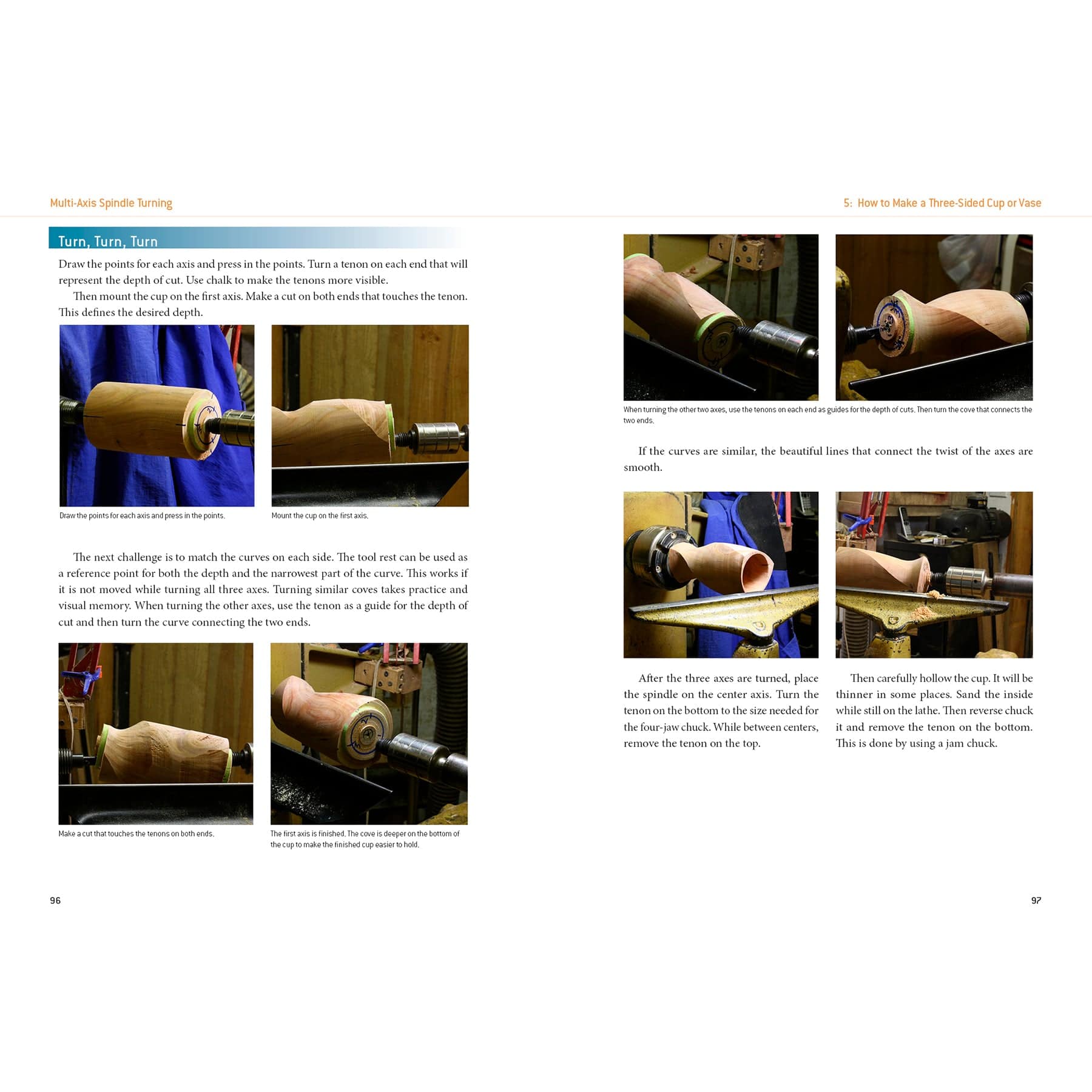 Multi-Axis Spindle Turning

Turn, Turn, Turn

Draw the points for each axis and press in the points. Turn a tenon on each end that will represent the depth of cut. Use chalk to make the tenons more visible.

Then mount the cup on the first axis. Make a cut on both ends that touches the tenon. This defines the desired depth.

Draw the points for each axis and press in the points.

Mount the cup on the first axis.

The next challenge is to match the curves on each side. The tool rest can be used as a reference point for both the depth and the narrowest part of the curve. This works if it is not moved while turning all three axes. Turning similar coves takes practice and visual memory. When turning the other axes, use the tenon as a guide for the depth of cut and then turn the curve connecting the two ends.

Make a cut that touches the tenons on both ends.

The first axis is finished. The cove is deeper on the bottom of the cup to make the finished cup easier to hold.

96

5: How to Make a Three-Sided Cup or Vase

When turning the other two axes, use the tenons on each end as guides for the depth of cuts. Then turn the cove that connects the two ends.

If the curves are similar, the beautiful lines that connect the twist of the axes are smooth.

After the three axes are turned, place the spindle on the center axis. Turn the tenon on the bottom to the size needed for the four-jaw chuck. While between centers, remove the tenon on the top.

Then carefully hollow the cup. It will be thinner in some places. Sand the inside while still on the lathe. Then reverse chuck it and remove the tenon on the bottom. This is done by using a jam chuck.

97