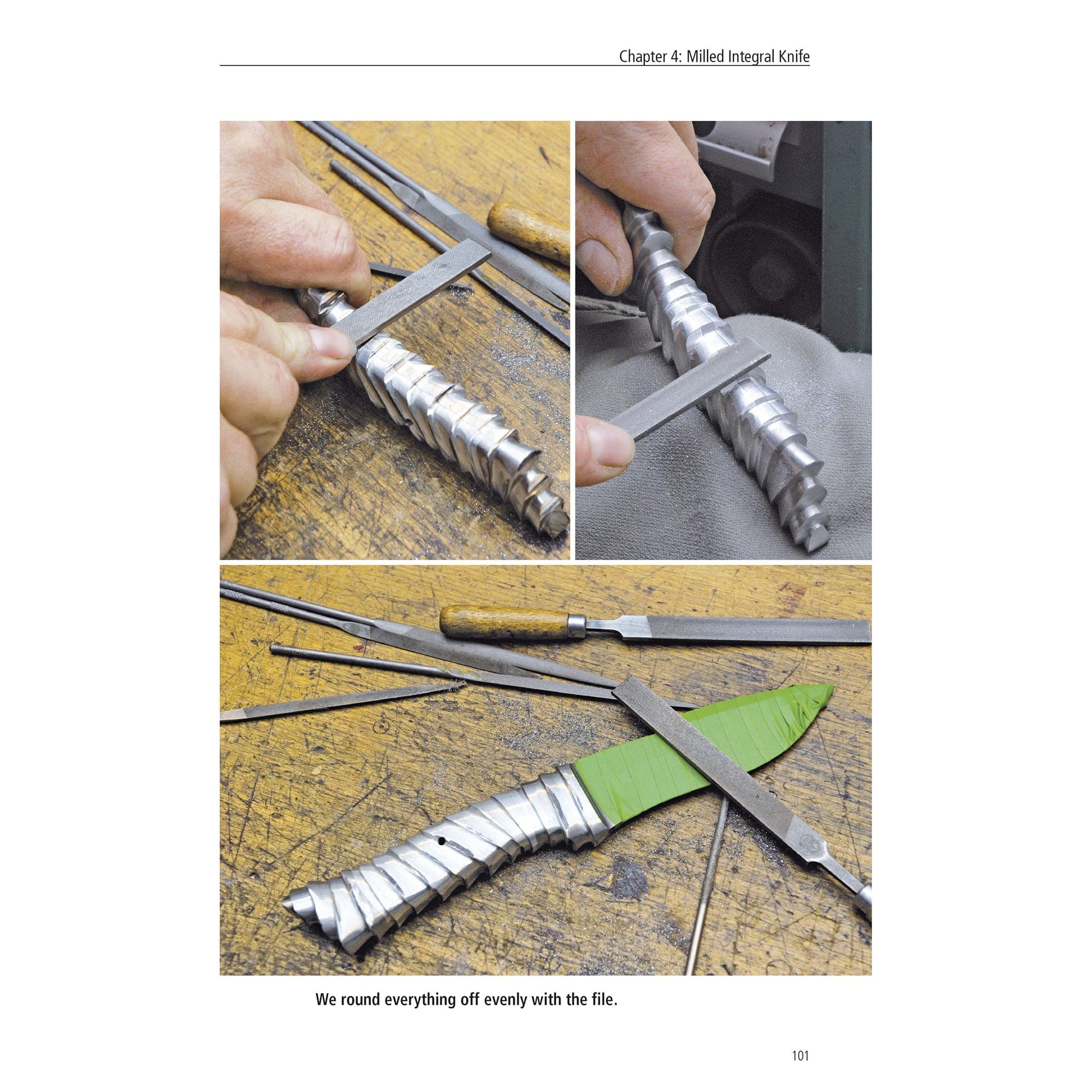 Chapter 4: Milled Integral Knife

We round everything off evenly with the file.

101