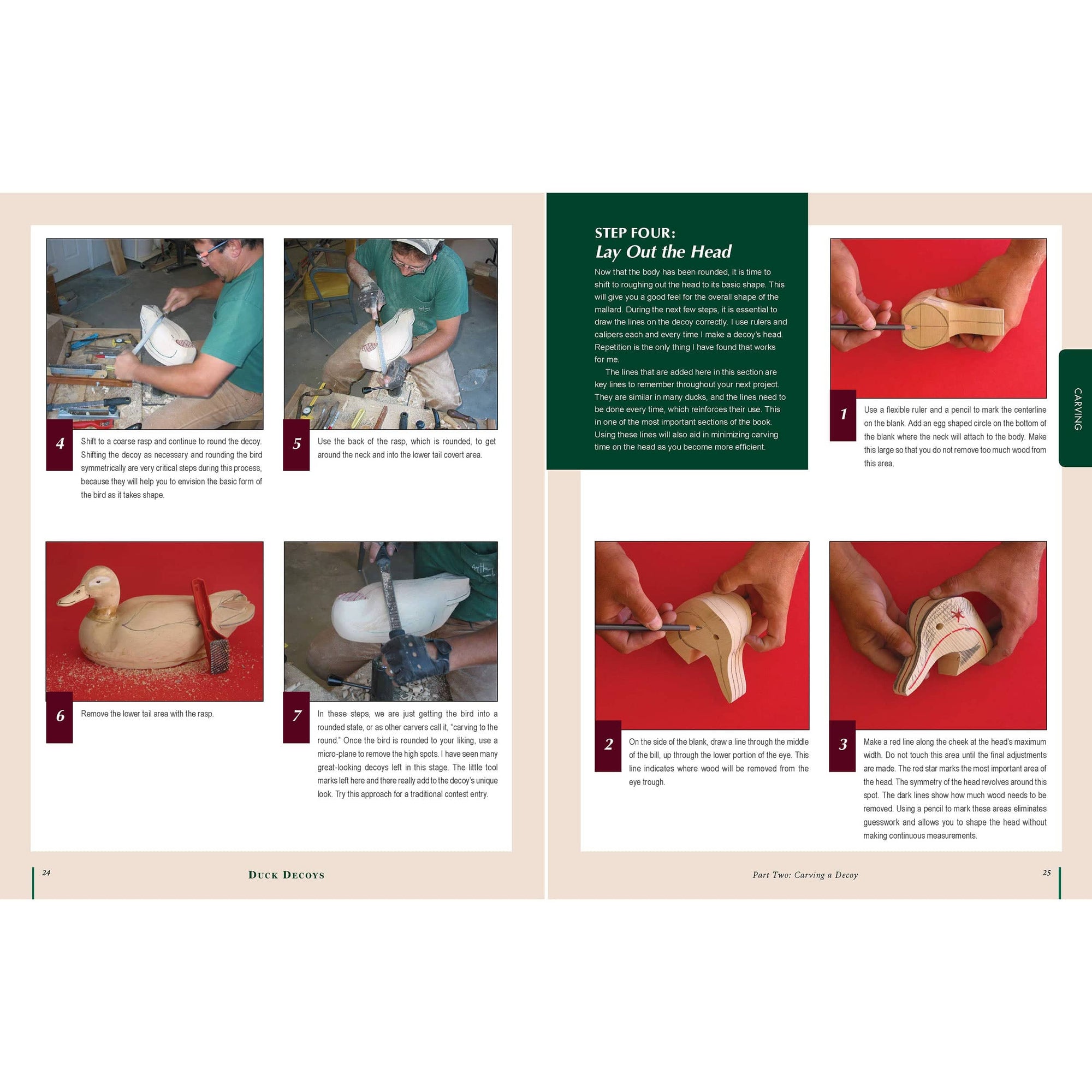 4 Shift to a coarse rasp and continue to round the decoy. Shifting the decoy as necessary and rounding the bird symmetrically are very critical steps during this process, because they will help you to envision the basic form of the bird as it takes shape.

5 Use the back of the rasp, which is rounded, to get around the neck and into the lower tail covert area.

6 Remove the lower tail area with the rasp.

7 In these steps, we are just getting the bird into a rounded state, or as other carvers call it, "carving to the round." Once the bird is rounded to your liking, use a micro-plane to remove the high spots. I have seen many great-looking decoys left in this stage. The little tool marks left here and there really add to the decoy's unique look. Try this approach for a traditional contest entry.

24 DUCK DECOYS

STEP FOUR:
Lay Out the Head

Now that the body has been rounded, it is time to shift to roughing out the head to its basic shape. This will give you a good feel for the overall shape of the mallard. During the next few steps, it is essential to draw the lines on the decoy correctly. I use rulers and calipers each and every time I make a decoy's head. Repetition is the only thing I have found that works for me.

The lines that are added here in this section are key lines to remember throughout your next project. They are similar in many ducks, and the lines need to be done every time, which reinforces their use. This in one of the most important sections of the book. Using these lines will also aid in minimizing carving time on the head as you become more efficient.

1 Use a flexible ruler and a pencil to mark the centerline on the blank. Add an egg shaped circle on the bottom of the blank where the neck will attach to the body. Make this large so that you do not remove too much wood from this area.

CARVING

2 On the side of the blank, draw a line through the middle of the bill, up through the lower portion of the eye. This line indicates where wood will be removed from the eye trough.

3 Make a red line along the cheek at the head's maximum width. Do not touch this area until the final adjustments are made. The red star marks the most important area of the head. The symmetry of the head revolves around this spot. The dark lines show how much wood needs to be removed. Using a pencil to mark these areas eliminates guesswork and allows you to shape the head without making continuous measurements.

Part Two: Carving a Decoy 25