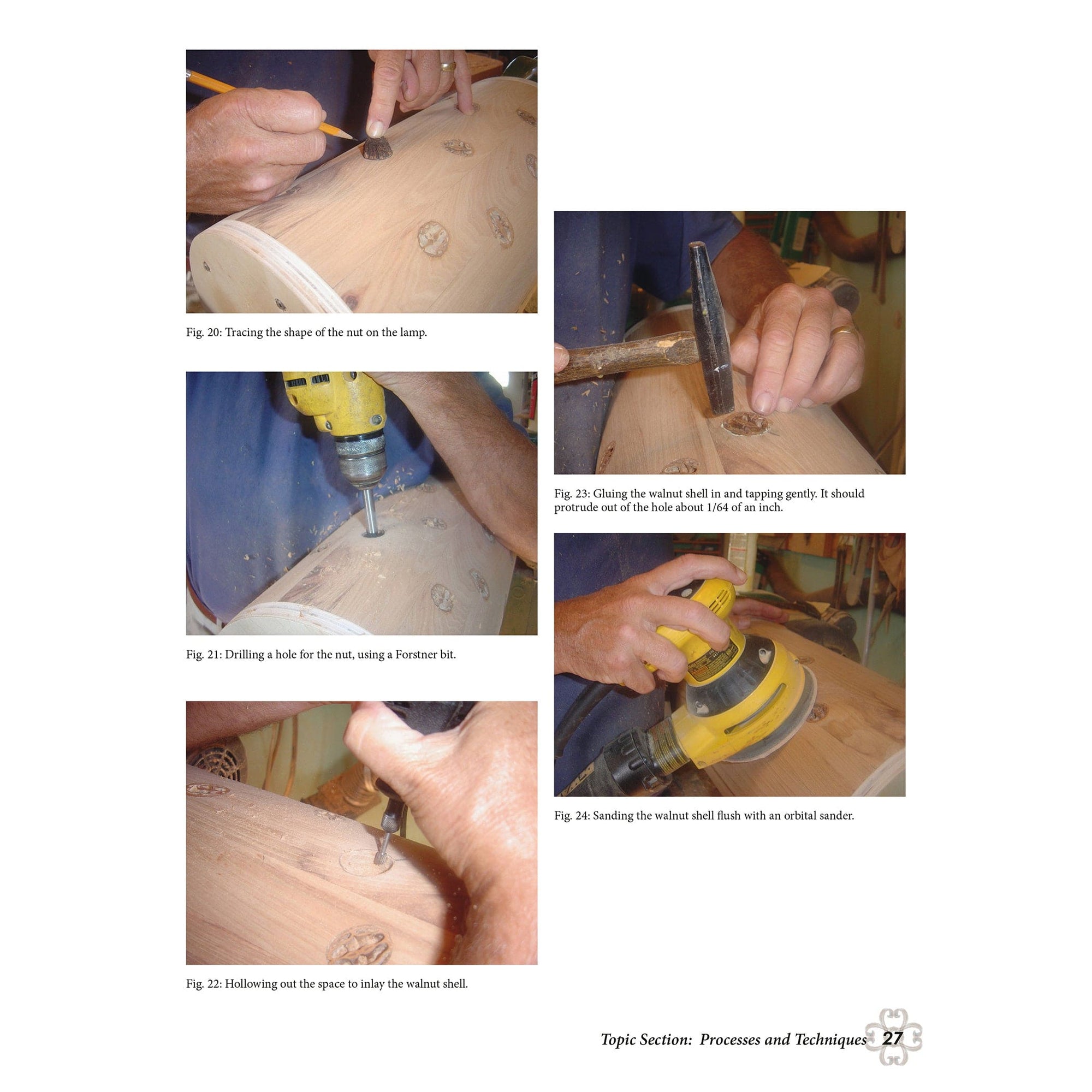 Fig. 20: Tracing the shape of the nut on the lamp.

Fig. 21: Drilling a hole for the nut, using a Forstner bit.

Fig. 22: Hollowing out the space to inlay the walnut shell.

Fig. 23: Gluing the walnut shell in and tapping gently. It should protrude out of the hole about 1/64 of an inch.

Fig. 24: Sanding the walnut shell flush with an orbital sander.

Topic Section: Processes and Techniques 27