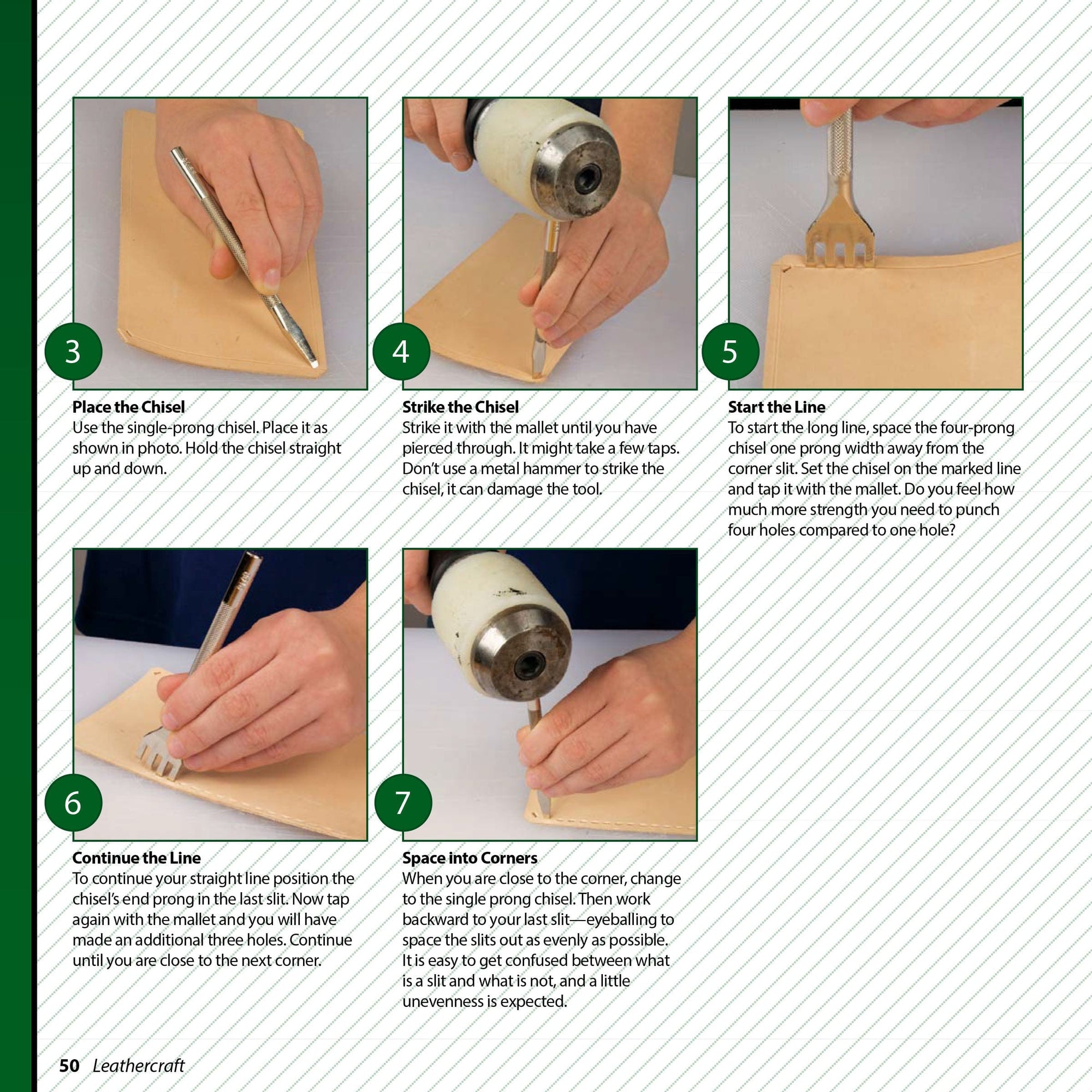 3

Place the Chisel
Use the single-prong chisel. Place it as shown in photo. Hold the chisel straight up and down.

4

Strike the Chisel
Strike it with the mallet until you have pierced through. It might take a few taps. Don't use a metal hammer to strike the chisel, it can damage the tool.

5

Start the Line
To start the long line, space the four-prong chisel one prong width away from the corner slit. Set the chisel on the marked line and tap it with the mallet. Do you feel how much more strength you need to punch four holes compared to one hole?

6

Continue the Line
To continue your straight line position the chisel's end prong in the last slit. Now tap again with the mallet and you will have made an additional three holes. Continue until you are close to the next corner.

7

Space into Corners
When you are close to the corner, change to the single prong chisel. Then work backward to your last slit—eyeballing to space the slits out as evenly as possible. It is easy to get confused between what is a slit and what is not, and a little unevenness is expected.

50 Leathercraft