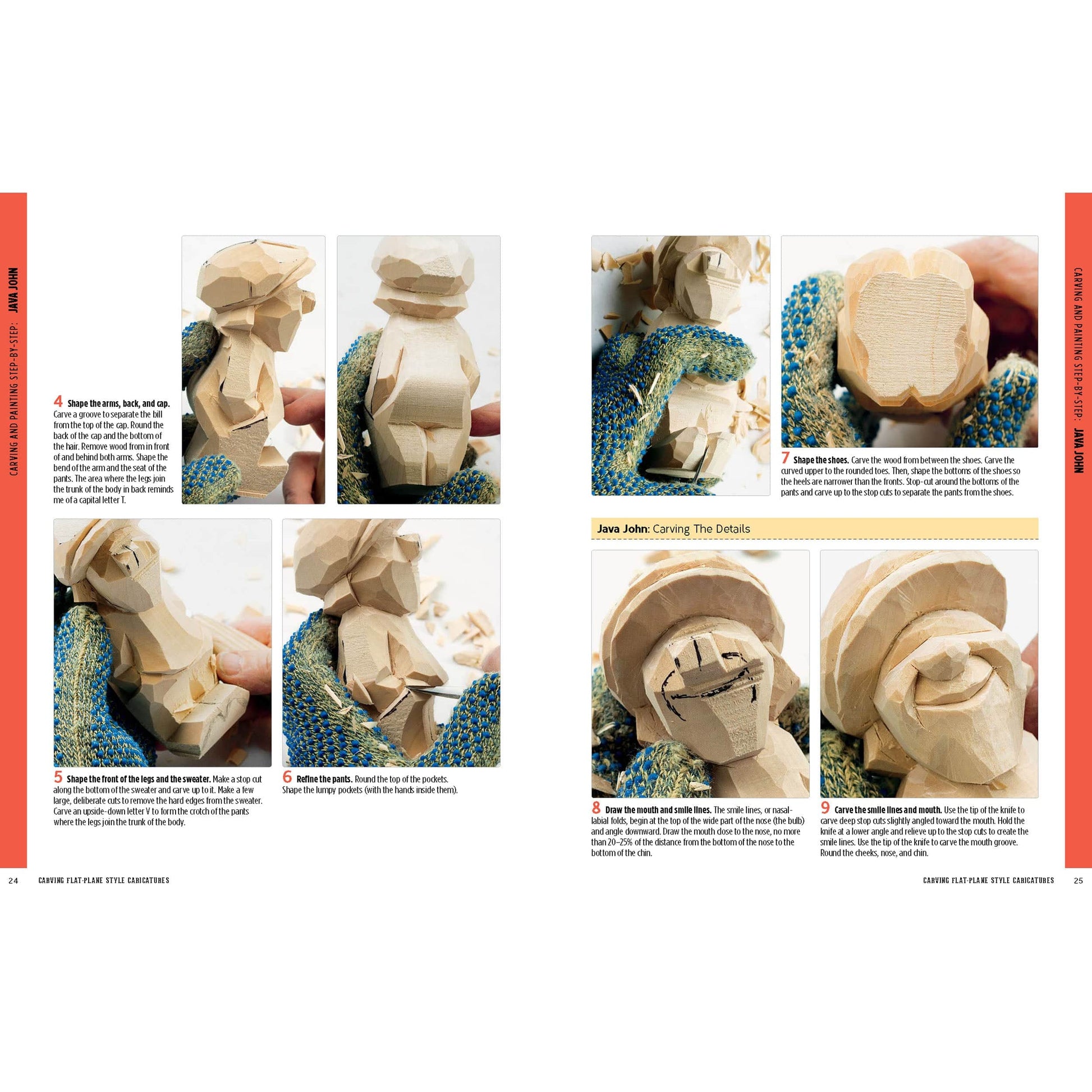 CARVING AND PAINTING STEP-BY-STEP: JAVA JOHN

4 Shape the arms, back, and cap. Carve a groove to separate the bill from the top of the cap. Round the back of the cap and the bottom of the hair. Remove wood from in front of and behind both arms. Shape the bend of the arm and the seat of the pants. The area where the legs join the trunk of the body in back reminds me of a capital letter T.

5 Shape the front of the legs and the sweater. Make a stop cut along the bottom of the sweater and carve up to it. Make a few large, deliberate cuts to remove the hard edges from the sweater. Carve an upside-down letter V to form the crotch of the pants where the legs join the trunk of the body.

6 Refine the pants. Round the top of the pockets. Shape the lumpy pockets (with the hands inside them).

24 CARVING FLAT-PLANE STYLE CARICATURES

CARVING AND PAINTING STEP-BY-STEP: JAVA JOHN

7 Shape the shoes. Carve the wood from between the shoes. Carve the curved upper to the rounded toes. Then, shape the bottoms of the shoes so the heels are narrower than the fronts. Stop-cut around the bottoms of the pants and carve up to the stop cuts to separate the pants from the shoes.

Java John: Carving The Details

8 Draw the mouth and smile lines. The smile lines, or nasal-labial folds, begin at the top of the wide part of the nose (the bulb) and angle downward. Draw the mouth close to the nose, no more than 20–25% of the distance from the bottom of the nose to the bottom of the chin.

9 Carve the smile lines and mouth. Use the tip of the knife to carve deep stop cuts slightly angled toward the mouth. Hold the knife at a lower angle and relieve up to the stop cuts to create the smile lines. Use the tip of the knife to carve the mouth groove. Round the cheeks, nose, and chin.

CARVING FLAT-PLANE STYLE CARICATURES 25