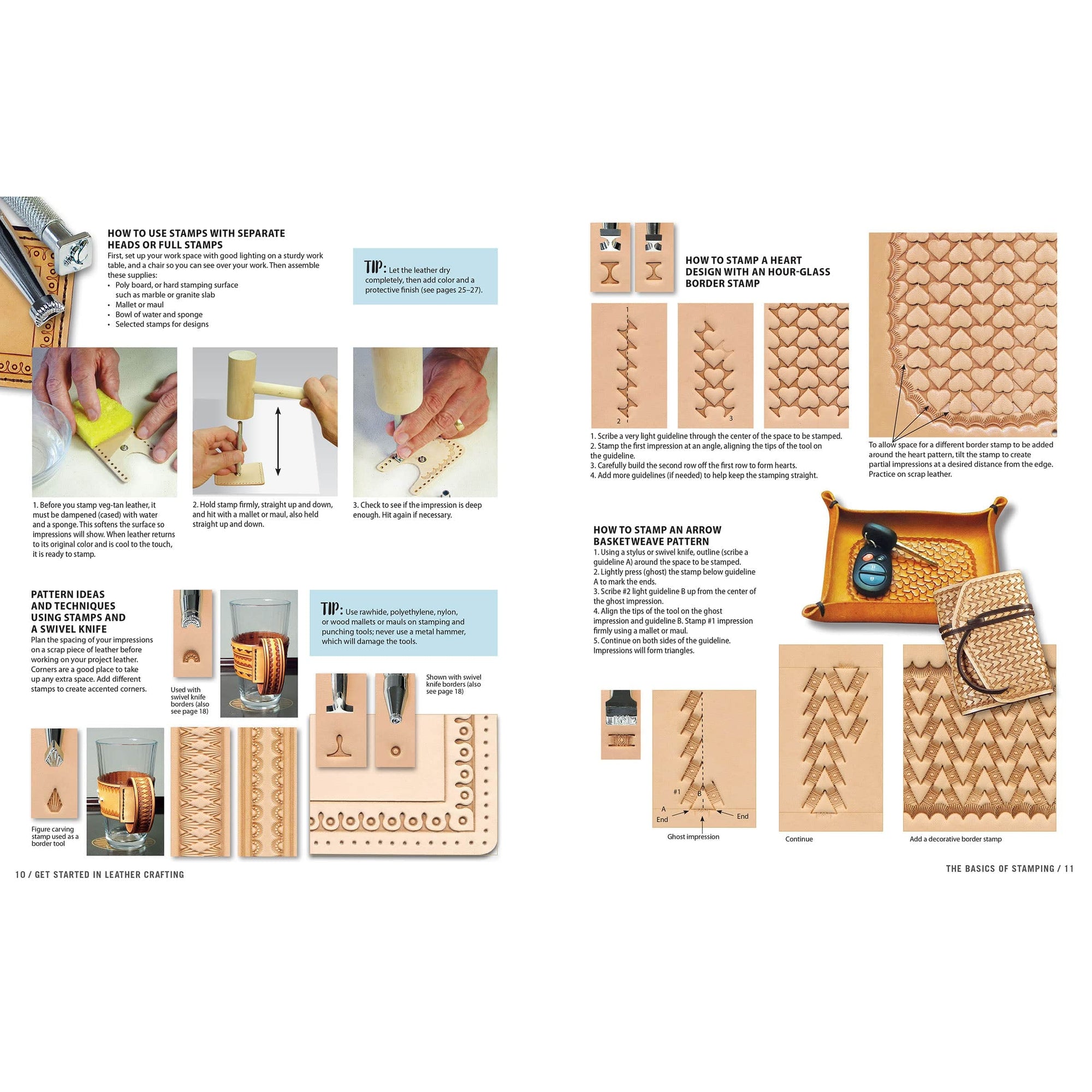 HOW TO USE STAMPS WITH SEPARATE HEADS OR FULL STAMPS

First, set up your work space with good lighting on a sturdy work table, and a chair so you can see over your work. Then assemble these supplies:
• Poly board, or hard stamping surface such as marble or granite slab
• Mallet or maul
• Bowl of water and sponge
• Selected stamps for designs

TIP: Let the leather dry completely, then add color and a protective finish (see pages 25–27).

1. Before you stamp veg-tan leather, it must be dampened (cased) with water and a sponge. This softens the surface so impressions will show. When leather returns to its original color and is cool to the touch, it is ready to stamp.

2. Hold stamp firmly, straight up and down, and hit with a mallet or maul, also held straight up and down.

3. Check to see if the impression is deep enough. Hit again if necessary.

PATTERN IDEAS AND TECHNIQUES USING STAMPS AND A SWIVEL KNIFE

Plan the spacing of your impressions on a scrap piece of leather before working on your project leather. Corners are a good place to take up any extra space. Add different stamps to create accented corners.

Used with swivel knife borders (also see page 18)

TIP: Use rawhide, polyethylene, nylon, or wood mallets or mauls on stamping and punching tools; never use a metal hammer, which will damage the tools.

Shown with swivel knife borders (also see page 18)

Figure carving stamp used as a border tool

10 / GET STARTED IN LEATHER CRAFTING

HOW TO STAMP A HEART DESIGN WITH AN HOUR-GLASS BORDER STAMP

1

2

3

1. Scribe a very light guideline through the center of the space to be stamped.
2. Stamp the first impression at an angle, aligning the tips of the tool on the guideline.
3. Carefully build the second row off the first row to form hearts.
4. Add more guidelines (if needed) to help keep the stamping straight.

To allow space for a different border stamp to be added around the heart pattern, tilt the stamp to create partial impressions at a desired distance from the edge. Practice on scrap leather.

HOW TO STAMP AN ARROW BASKETWEAVE PATTERN

1. Using a stylus or swivel knife, outline (scribe a guideline A) around the space to be stamped.
2. Lightly press (ghost) the stamp below guideline A to mark the ends.
3. Scribe #2 light guideline B up from the center of the ghost impression.
4. Align the tips of the tool on the ghost impression and guideline B. Stamp #1 impression firmly using a mallet or maul.
5. Continue on both sides of the guideline. Impressions will form triangles.

#1
B
A
End
End
Ghost impression

Continue

Add a decorative border stamp

THE BASICS OF STAMPING / 11