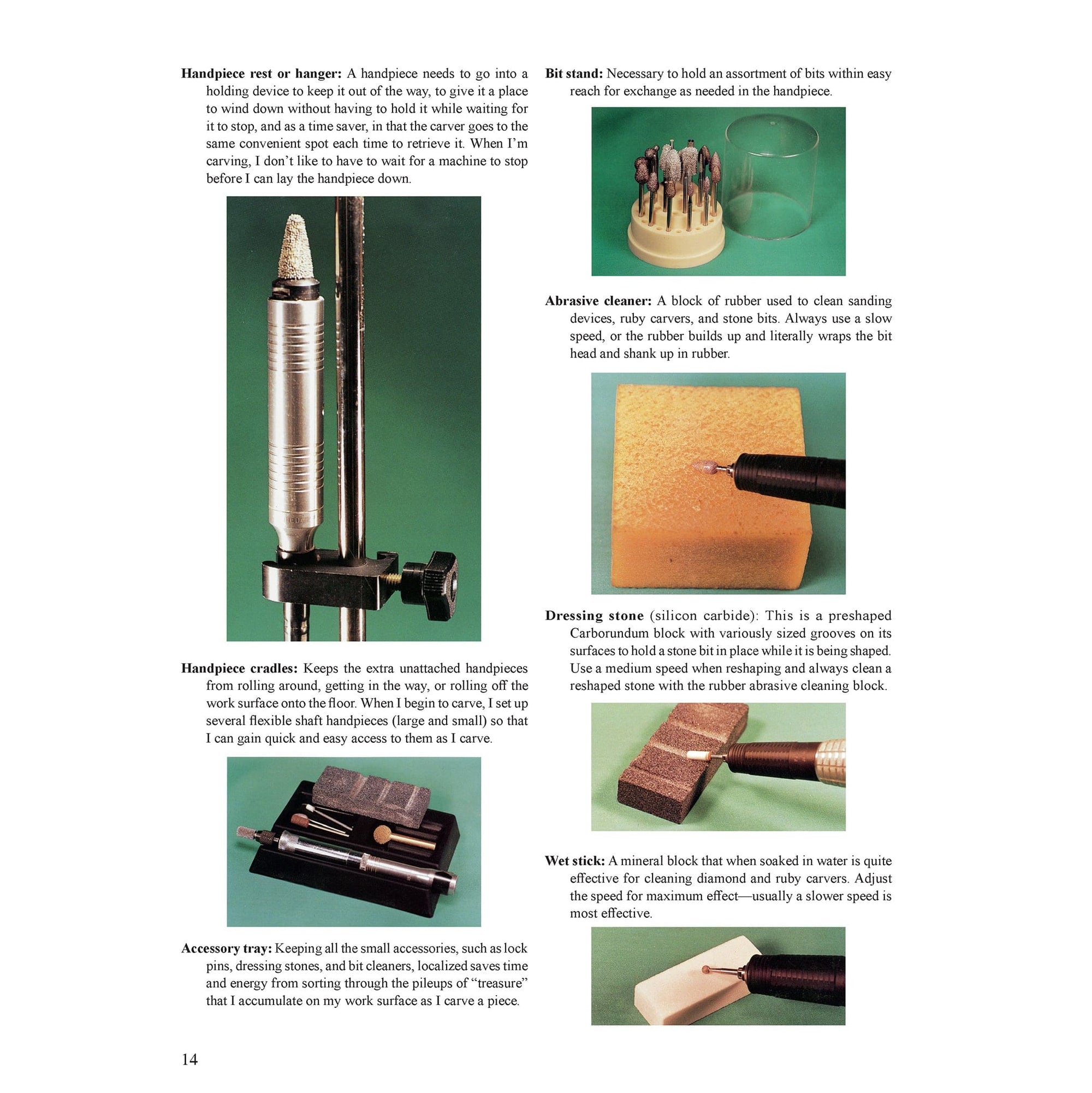 Handpiece rest or hanger: A handpiece needs to go into a holding device to keep it out of the way, to give it a place to wind down without having to hold it while waiting for it to stop, and as a time saver, in that the carver goes to the same convenient spot each time to retrieve it. When I'm carving, I don't like to have to wait for a machine to stop before I can lay the handpiece down.

Handpiece cradles: Keeps the extra unattached handpieces from rolling around, getting in the way, or rolling off the work surface onto the floor. When I begin to carve, I set up several flexible shaft handpieces (large and small) so that I can gain quick and easy access to them as I carve.

Accessory tray: Keeping all the small accessories, such as lock pins, dressing stones, and bit cleaners, localized saves time and energy from sorting through the pileups of "treasure" that I accumulate on my work surface as I carve a piece.

Bit stand: Necessary to hold an assortment of bits within easy reach for exchange as needed in the handpiece.

Abrasive cleaner: A block of rubber used to clean sanding devices, ruby carvers, and stone bits. Always use a slow speed, or the rubber builds up and literally wraps the bit head and shank up in rubber.

Dressing stone (silicon carbide): This is a preshaped Carborundum block with variously sized grooves on its surfaces to hold a stone bit in place while it is being shaped. Use a medium speed when reshaping and always clean a reshaped stone with the rubber abrasive cleaning block.

Wet stick: A mineral block that when soaked in water is quite effective for cleaning diamond and ruby carvers. Adjust the speed for maximum effect—usually a slower speed is most effective.

14