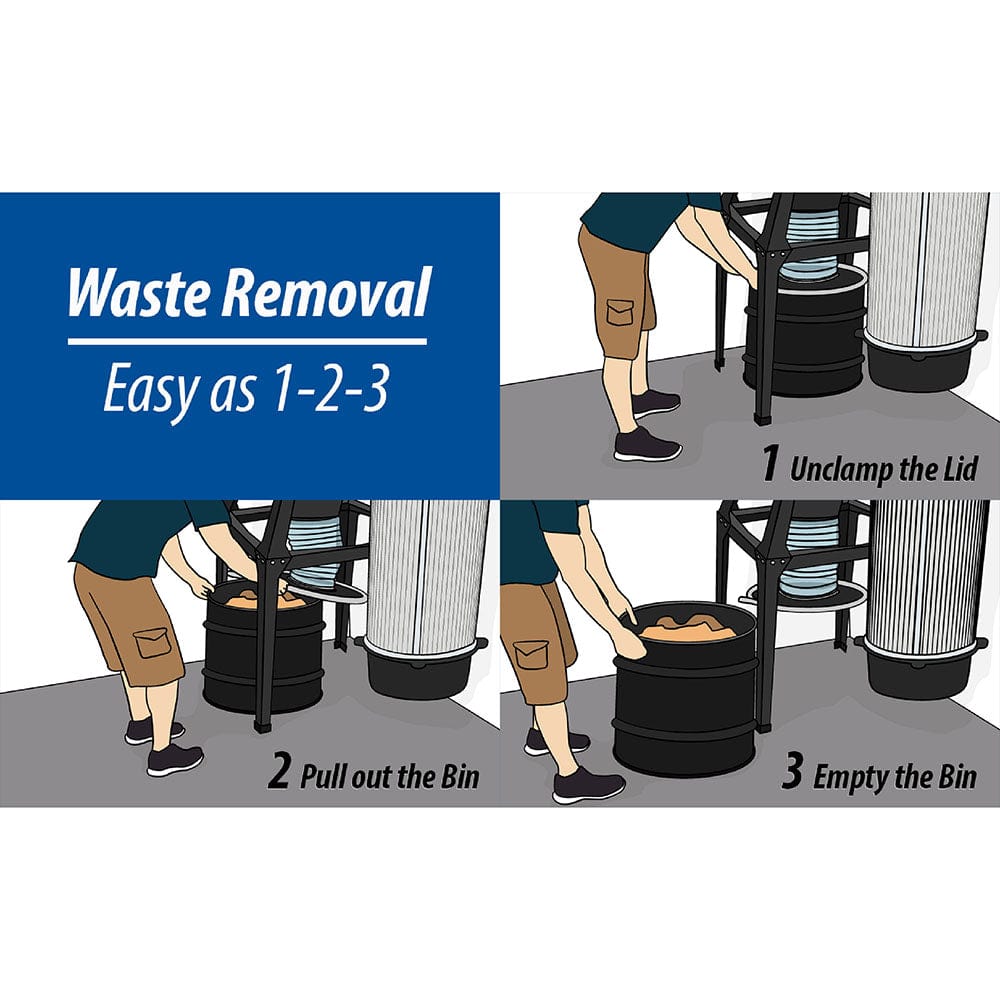 Waste Removal

Easy as 1-2-3

1 Unclamp the Lid

2 Pull out the Bin

3 Empty the Bin