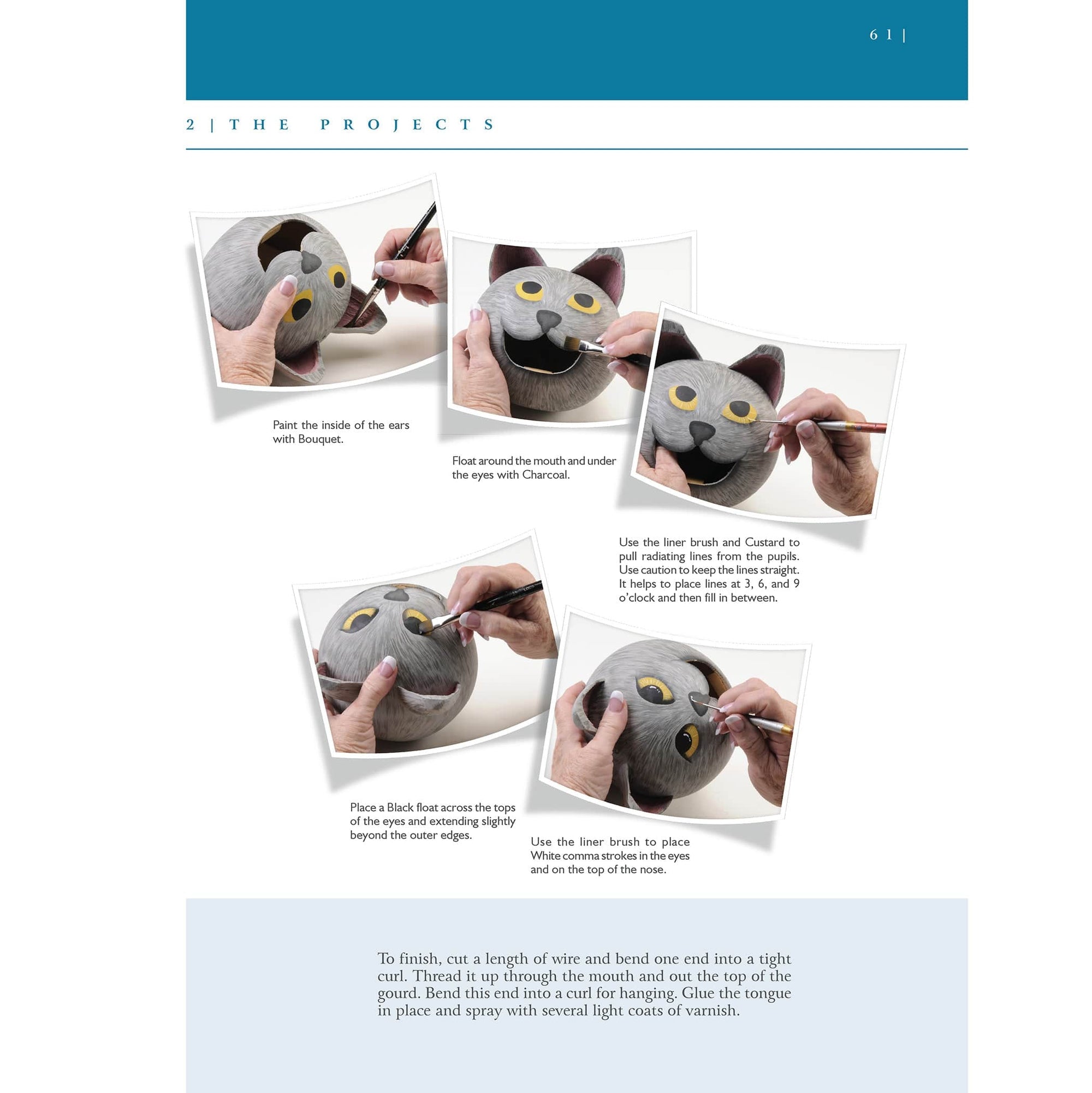 61 |

2 | THE PROJECTS

Paint the inside of the ears with Bouquet.

Float around the mouth and under the eyes with Charcoal.

Use the liner brush and Custard to pull radiating lines from the pupils. Use caution to keep the lines straight. It helps to place lines at 3, 6, and 9 o'clock and then fill in between.

Place a Black float across the tops of the eyes and extending slightly beyond the outer edges.

Use the liner brush to place White comma strokes in the eyes and on the top of the nose.

To finish, cut a length of wire and bend one end into a tight curl. Thread it up through the mouth and out the top of the gourd. Bend this end into a curl for hanging. Glue the tongue in place and spray with several light coats of varnish.