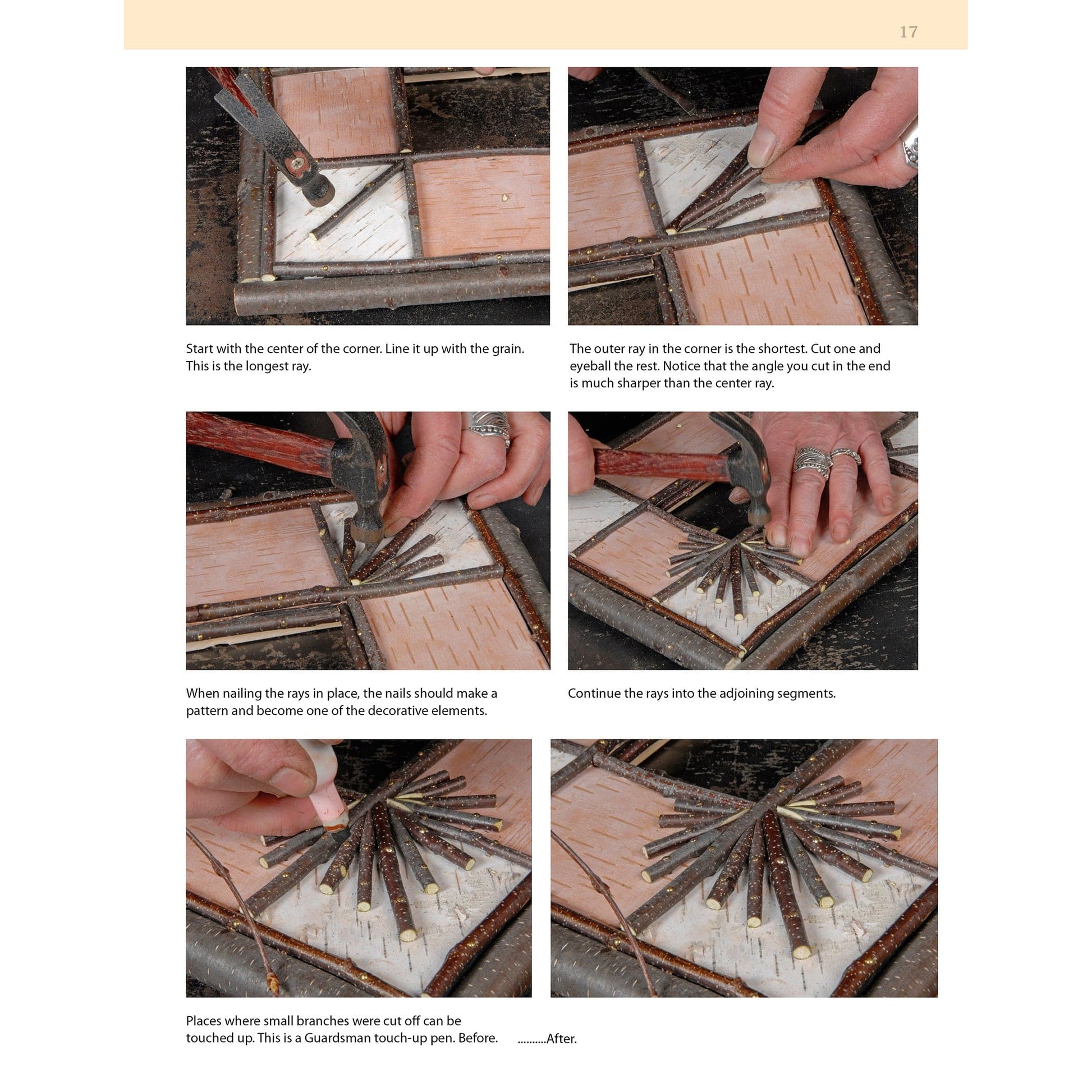 17

Start with the center of the corner. Line it up with the grain. This is the longest ray.

The outer ray in the corner is the shortest. Cut one and eyeball the rest. Notice that the angle you cut in the end is much sharper than the center ray.

When nailing the rays in place, the nails should make a pattern and become one of the decorative elements.

Continue the rays into the adjoining segments.

Places where small branches were cut off can be touched up. This is a Guardsman touch-up pen. Before.

..........After.