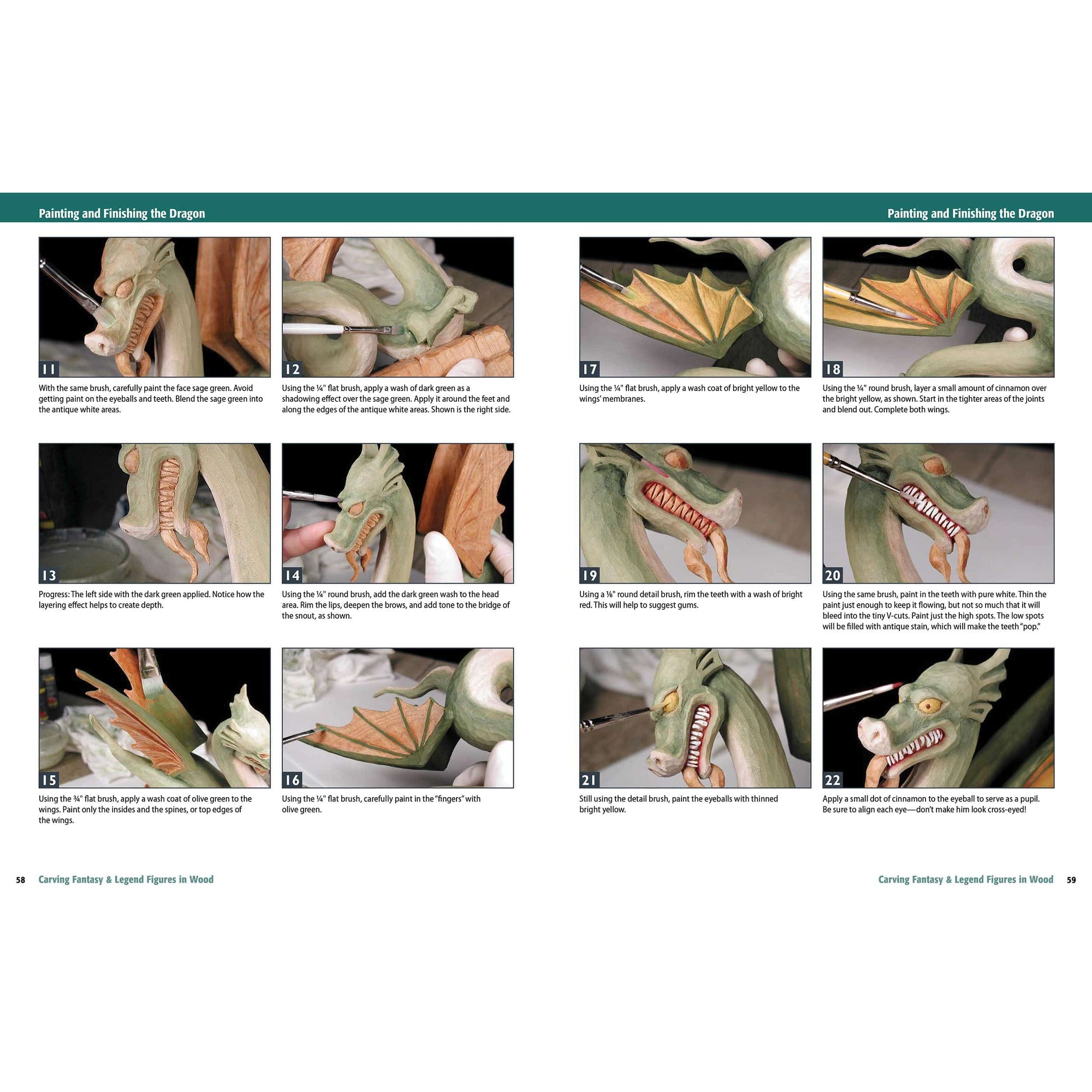 Painting and Finishing the Dragon

11

With the same brush, carefully paint the face sage green. Avoid getting paint on the eyeballs and teeth. Blend the sage green into the antique white areas.

12

Using the ¼" flat brush, apply a wash of dark green as a shadowing effect over the sage green. Apply it around the feet and along the edges of the antique white areas. Shown is the right side.

13

Progress: The left side with the dark green applied. Notice how the layering effect helps to create depth.

14

Using the ¼" round brush, add the dark green wash to the head area. Rim the lips, deepen the brows, and add tone to the bridge of the snout, as shown.

15

Using the ¾" flat brush, apply a wash coat of olive green to the wings. Paint only the insides and the spines, or top edges of the wings.

16

Using the ¼" flat brush, carefully paint in the "fingers" with olive green.

58 Carving Fantasy & Legend Figures in Wood

Painting and Finishing the Dragon

17

Using the ¼" flat brush, apply a wash coat of bright yellow to the wings' membranes.

18

Using the ¼" round brush, layer a small amount of cinnamon over the bright yellow, as shown. Start in the tighter areas of the joints and blend out. Complete both wings.

19

Using a ⅛" round detail brush, rim the teeth with a wash of bright red. This will help to suggest gums.

20

Using the same brush, paint in the teeth with pure white. Thin the paint just enough to keep it flowing, but not so much that it will bleed into the tiny V-cuts. Paint just the high spots. The low spots will be filled with antique stain, which will make the teeth "pop."

21

Still using the detail brush, paint the eyeballs with thinned bright yellow.

22

Apply a small dot of cinnamon to the eyeball to serve as a pupil. Be sure to align each eye—don't make him look cross-eyed!

Carving Fantasy & Legend Figures in Wood 59